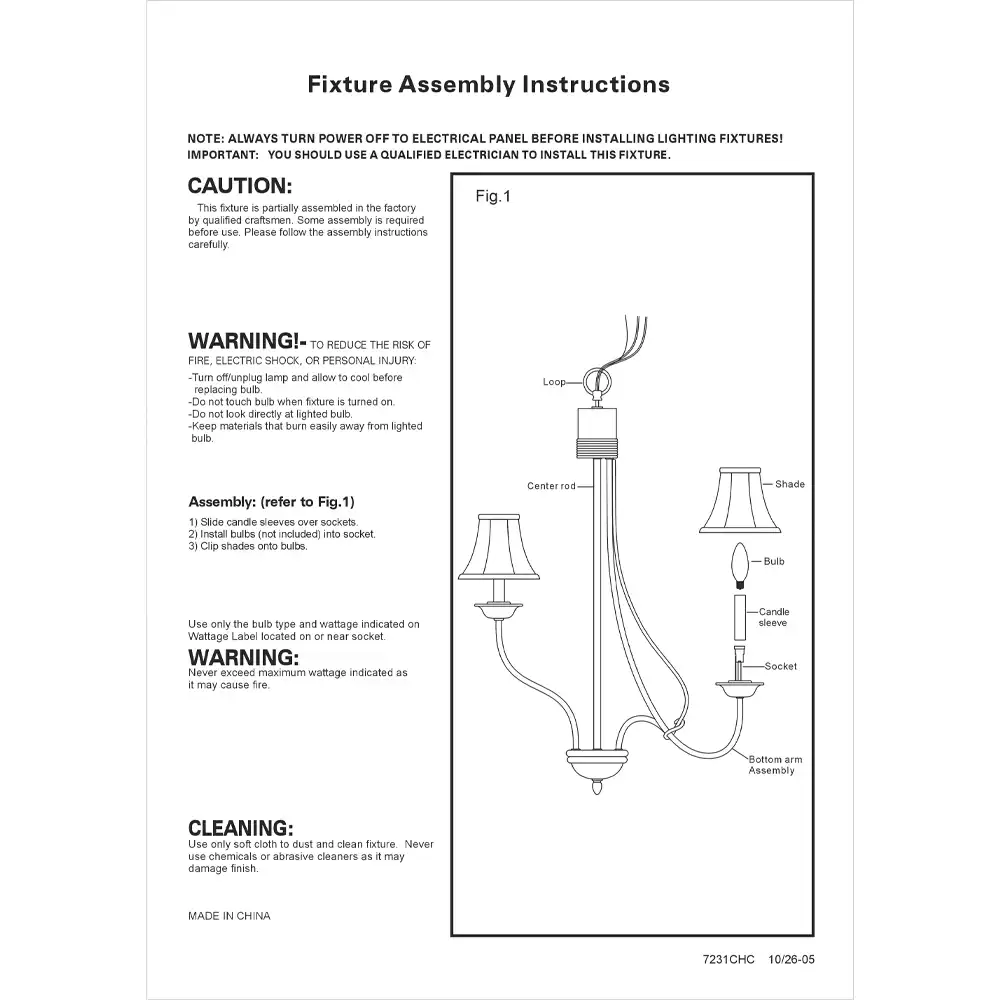 Fixture Assembly Instructions

NOTE: ALWAYS TURN POWER OFF TO ELECTRICAL PANEL BEFORE INSTALLING LIGHTING FIXTURES!
IMPORTANT: YOU SHOULD USE A QUALIFIED ELECTRICIAN TO INSTALL THIS FIXTURE.

CAUTION:
This fixture is partially assembled in the factory by qualified craftsmen. Some assembly is required before use. Please follow the assembly instructions carefully.

WARNING!- TO REDUCE THE RISK OF FIRE, ELECTRIC SHOCK, OR PERSONAL INJURY:
-Turn off/unplug lamp and allow to cool before replacing bulb.
-Do not touch bulb when fixture is turned on.
-Do not look directly at lighted bulb.
-Keep materials that burn easily away from lighted bulb.

Assembly: (refer to Fig.1)
1) Slide candle sleeves over sockets.
2) Install bulbs (not included) into socket.
3) Clip shades onto bulbs.

Use only the bulb type and wattage indicated on Wattage Label located on or near socket.
WARNING:
Never exceed maximum wattage indicated as it may cause fire.

CLEANING:
Use only soft cloth to dust and clean fixture. Never use chemicals or abrasive cleaners as it may damage finish.

MADE IN CHINA

Fig.1
Loop
Center rod
Shade
Bulb
Candle sleeve
Socket
Bottom arm Assembly

7231CHC 10/26-05