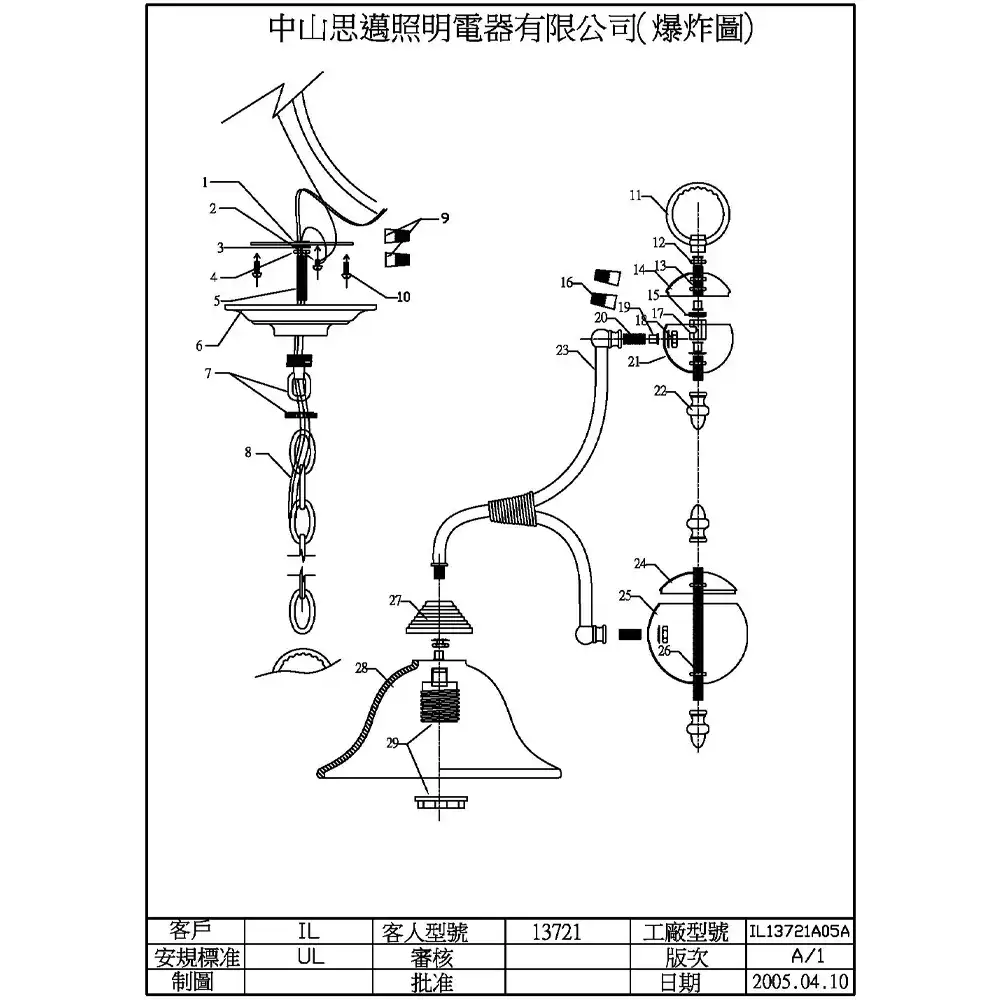 中山思邁照明電器有限公司(爆炸圖)

1
2
3
4
5
6
7
8
9
10
11
12
13
14
15
16
17
18
19
20
21
22
23
24
25
26
27
28
29

| 客戶 | IL | 客人型號 | 13721 | 工廠型號 | IL13721A05A |
|---|---|---|---|---|---|
| 安規標准 | UL | 審核 | | 版次 | A/1 |
| 制圖 | | 批准 | | 日期 | 2005.04.10 |