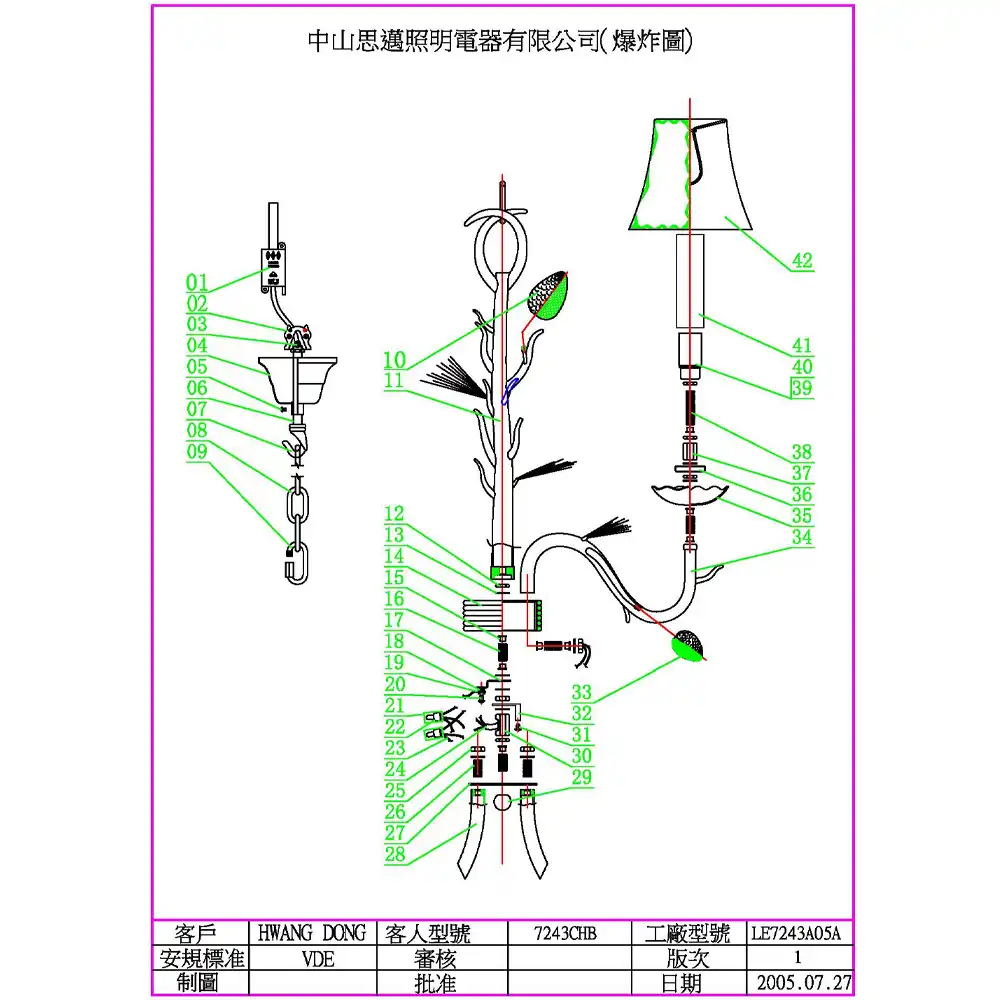 中山思邁照明電器有限公司(爆炸圖)

01
02
03
04
05
06
07
08
09

10
11
12
13
14
15
16
17
18
19
20
21
22
23
24
25
26
27
28

42
41
40
39
38
37
36
35
34
33
32
31
30
29

| 客戶 | HWANG DONG | 客人型號 | 7243CHB | 工廠型號 | LE7243A05A |
|---|---|---|---|---|---|
| 安規標准 | VDE | 審核 | | 版次 | 1 |
| 制圖 | | 批准 | | 日期 | 2005.07.27 |