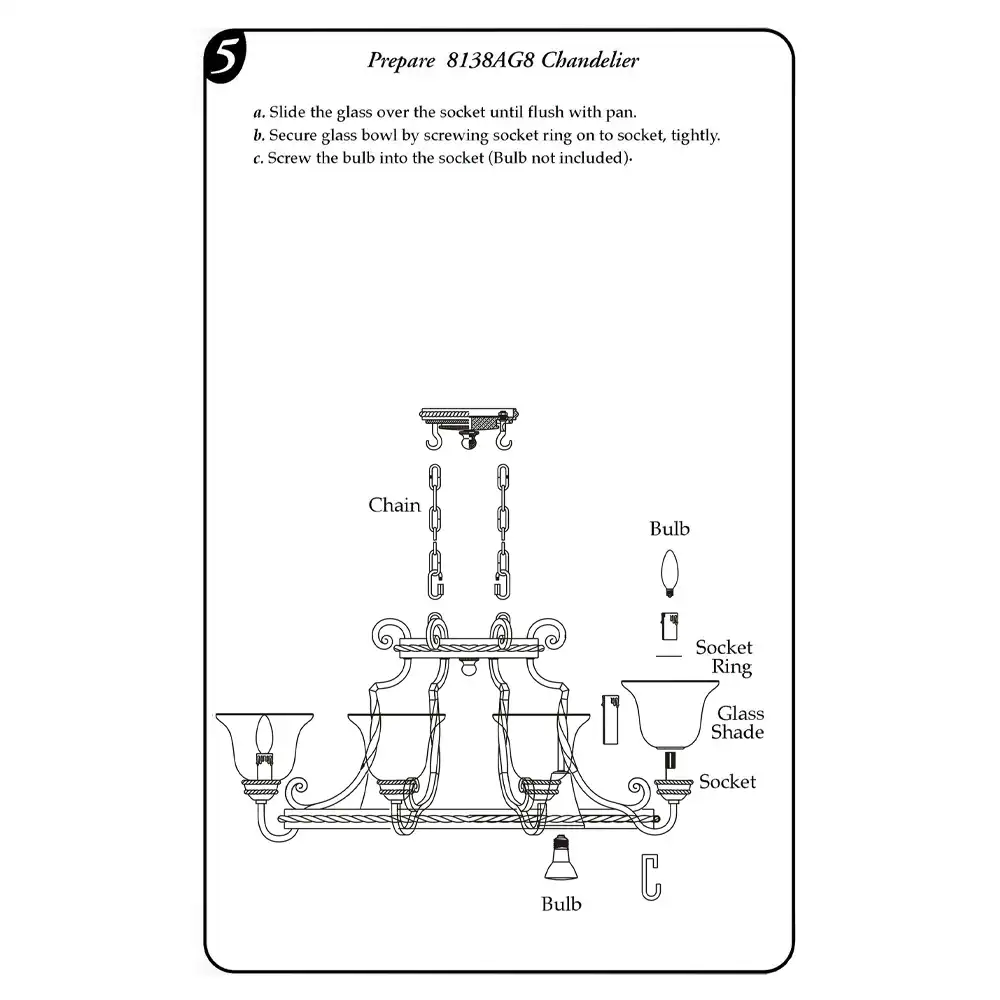 5

Prepare 8138AG8 Chandelier

a. Slide the glass over the socket until flush with pan.
b. Secure glass bowl by screwing socket ring on to socket, tightly.
c. Screw the bulb into the socket (Bulb not included).

Chain

Bulb

Socket Ring

Glass Shade

Socket

Bulb