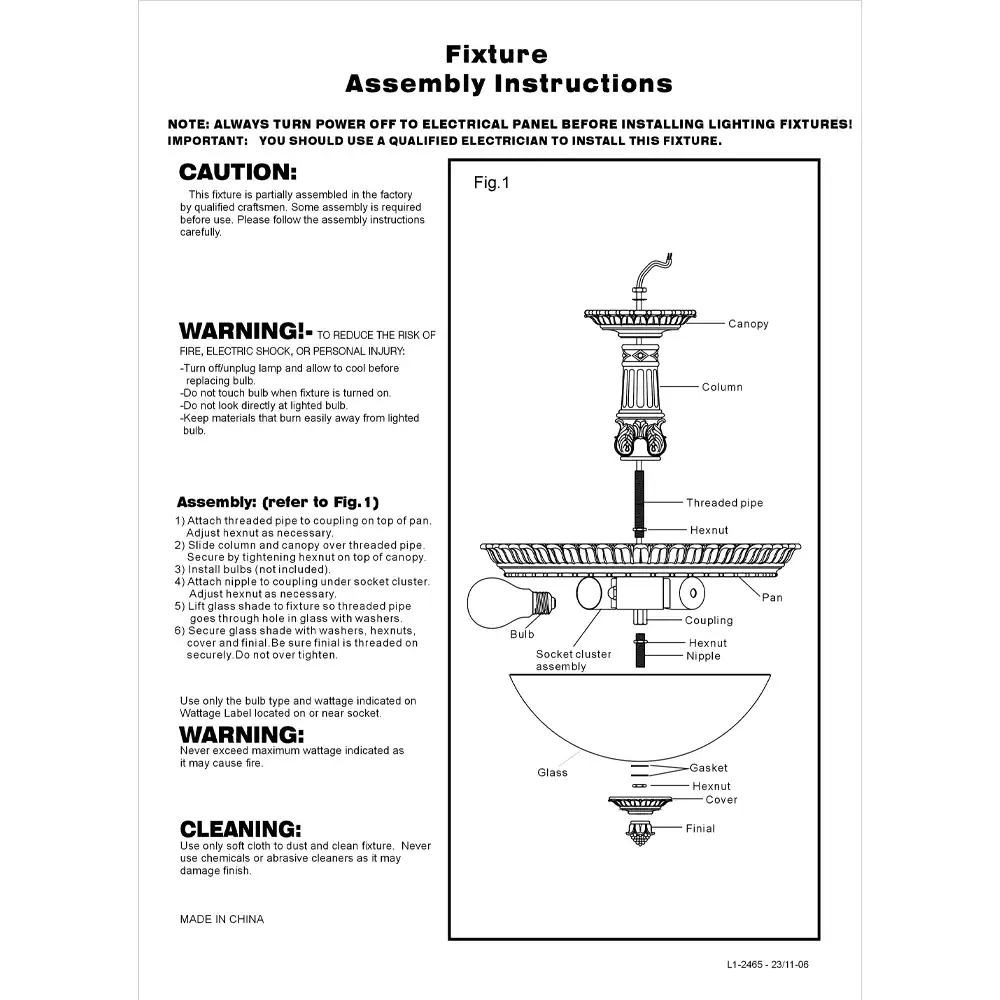 Fixture
Assembly Instructions

NOTE: ALWAYS TURN POWER OFF TO ELECTRICAL PANEL BEFORE INSTALLING LIGHTING FIXTURES!
IMPORTANT: YOU SHOULD USE A QUALIFIED ELECTRICIAN TO INSTALL THIS FIXTURE.

CAUTION:
This fixture is partially assembled in the factory by qualified craftsmen. Some assembly is required before use. Please follow the assembly instructions carefully.

WARNING!- TO REDUCE THE RISK OF FIRE, ELECTRIC SHOCK, OR PERSONAL INJURY:
-Turn off/unplug lamp and allow to cool before replacing bulb.
-Do not touch bulb when fixture is turned on.
-Do not look directly at lighted bulb.
-Keep materials that burn easily away from lighted bulb.

Assembly: (refer to Fig.1)
1) Attach threaded pipe to coupling on top of pan. Adjust hexnut as necessary.
2) Slide column and canopy over threaded pipe. Secure by tightening hexnut on top of canopy.
3) Install bulbs (not included).
4) Attach nipple to coupling under socket cluster. Adjust hexnut as necessary.
5) Lift glass shade to fixture so threaded pipe goes through hole in glass with washers.
6) Secure glass shade with washers, hexnuts, cover and finial.Be sure finial is threaded on securely.Do not over tighten.

Use only the bulb type and wattage indicated on Wattage Label located on or near socket.

WARNING:
Never exceed maximum wattage indicated as it may cause fire.

CLEANING:
Use only soft cloth to dust and clean fixture. Never use chemicals or abrasive cleaners as it may damage finish.

MADE IN CHINA

Fig.1
Canopy
Column
Threaded pipe
Hexnut
Pan
Bulb
Coupling
Socket cluster assembly
Hexnut
Nipple
Glass
Gasket
Hexnut
Cover
Finial

L1-2465 - 23/11-06