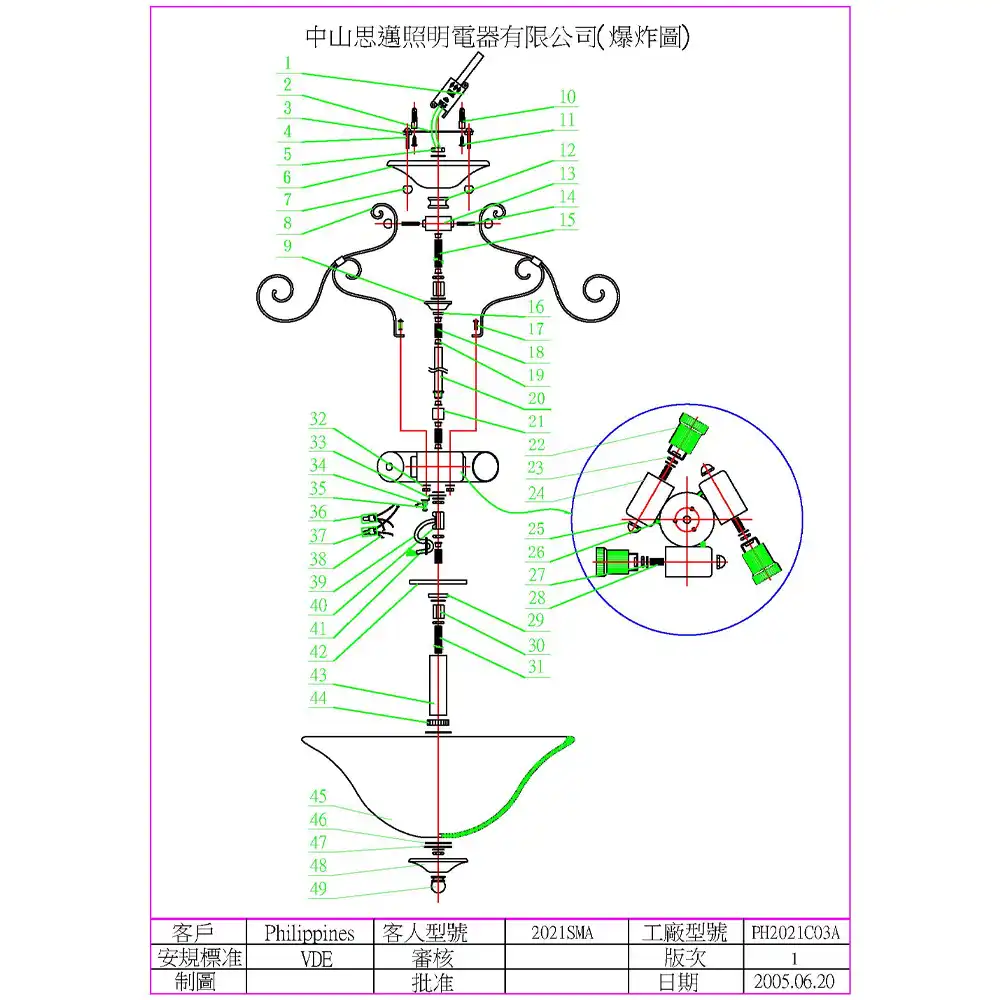 中山思邁照明電器有限公司(爆炸圖)

1
2
3
4
5
6
7
8
9
10
11
12
13
14
15
16
17
18
19
20
21
22
23
24
25
26
27
28
29
30
31
32
33
34
35
36
37
38
39
40
41
42
43
44
45
46
47
48
49

| 客戶 | Philippines | 客人型號 | 2021SMA | 工廠型號 | PH2021C03A |
|---|---|---|---|---|---|
| 安規標准 | VDE | 審核 | | 版次 | 1 |
| 制圖 | | 批准 | | 日期 | 2005.06.20 |